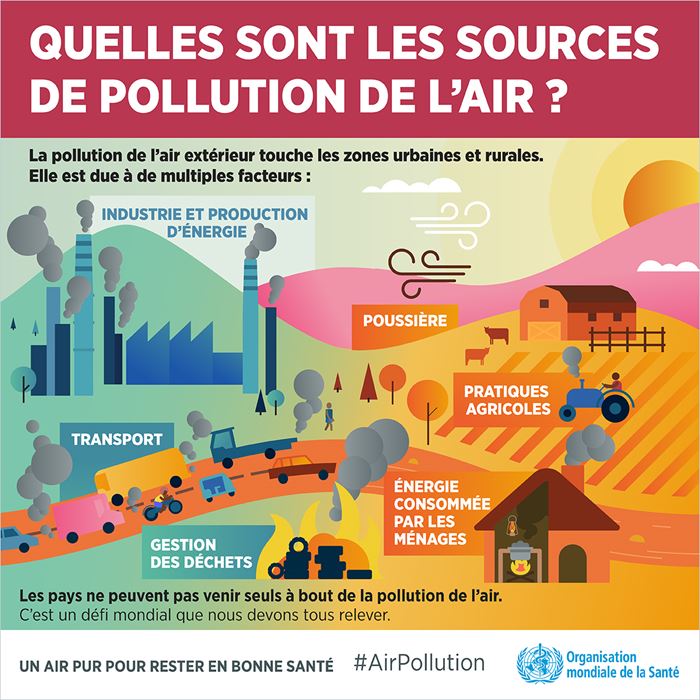 QUELLES SONT LES SOURCES DE POLLUTION DE L'AIR ?

La pollution de l'air extérieur touche les zones urbaines et rurales. Elle est due à de multiples facteurs :

INDUSTRIE ET PRODUCTION D'ÉNERGIE

POUSSIÈRE

PRATIQUES AGRICOLES

TRANSPORT

ÉNERGIE CONSOMMÉE PAR LES MÉNAGES

GESTION DES DÉCHETS

Les pays ne peuvent pas venir seuls à bout de la pollution de l'air.
C'est un défi mondial que nous devons tous relever.

UN AIR PUR POUR RESTER EN BONNE SANTÉ

#AirPollution

Organisation mondiale de la Santé